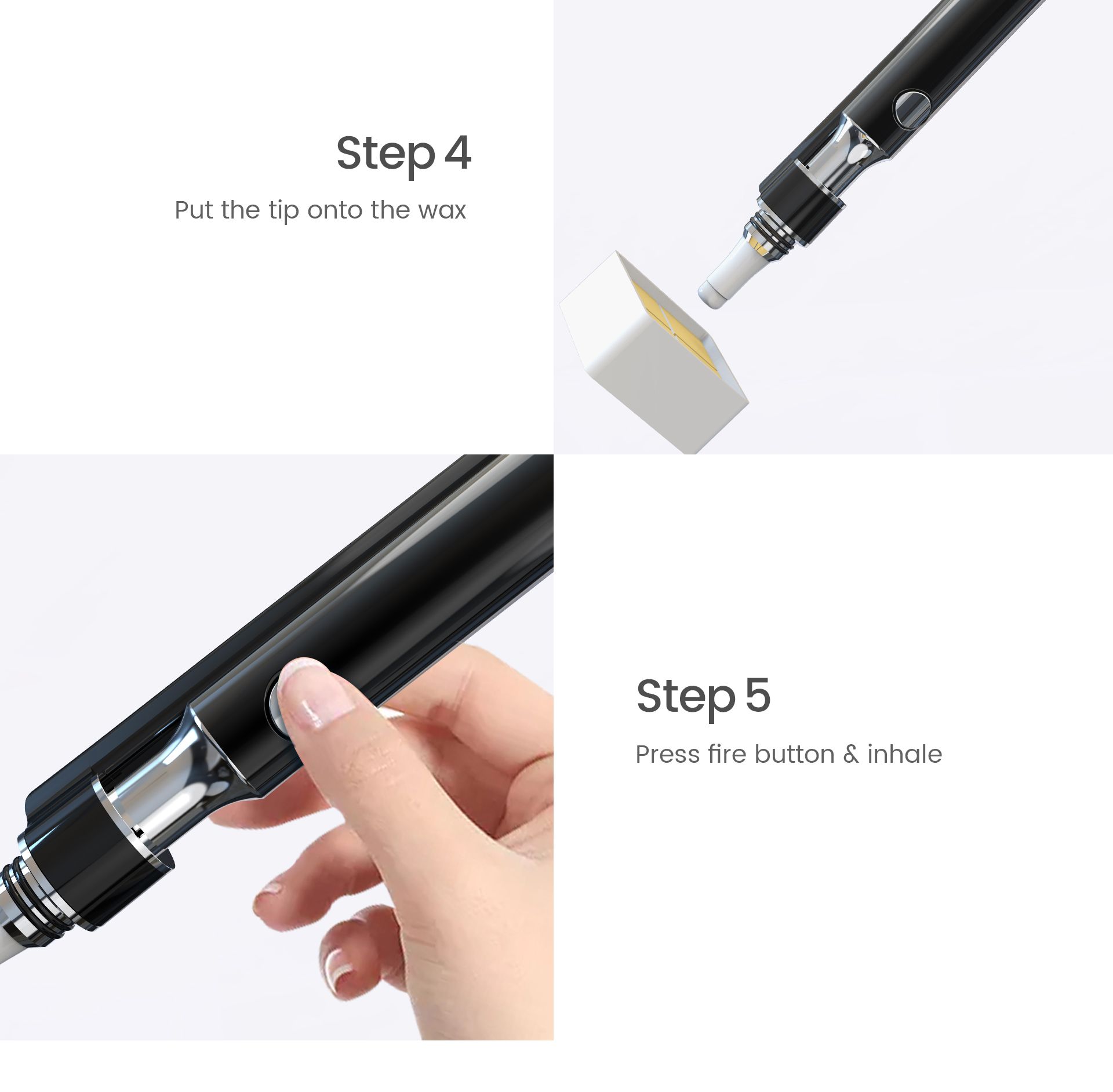 Step 4

Put the tip onto the wax

Step 5

Press fire button & inhale