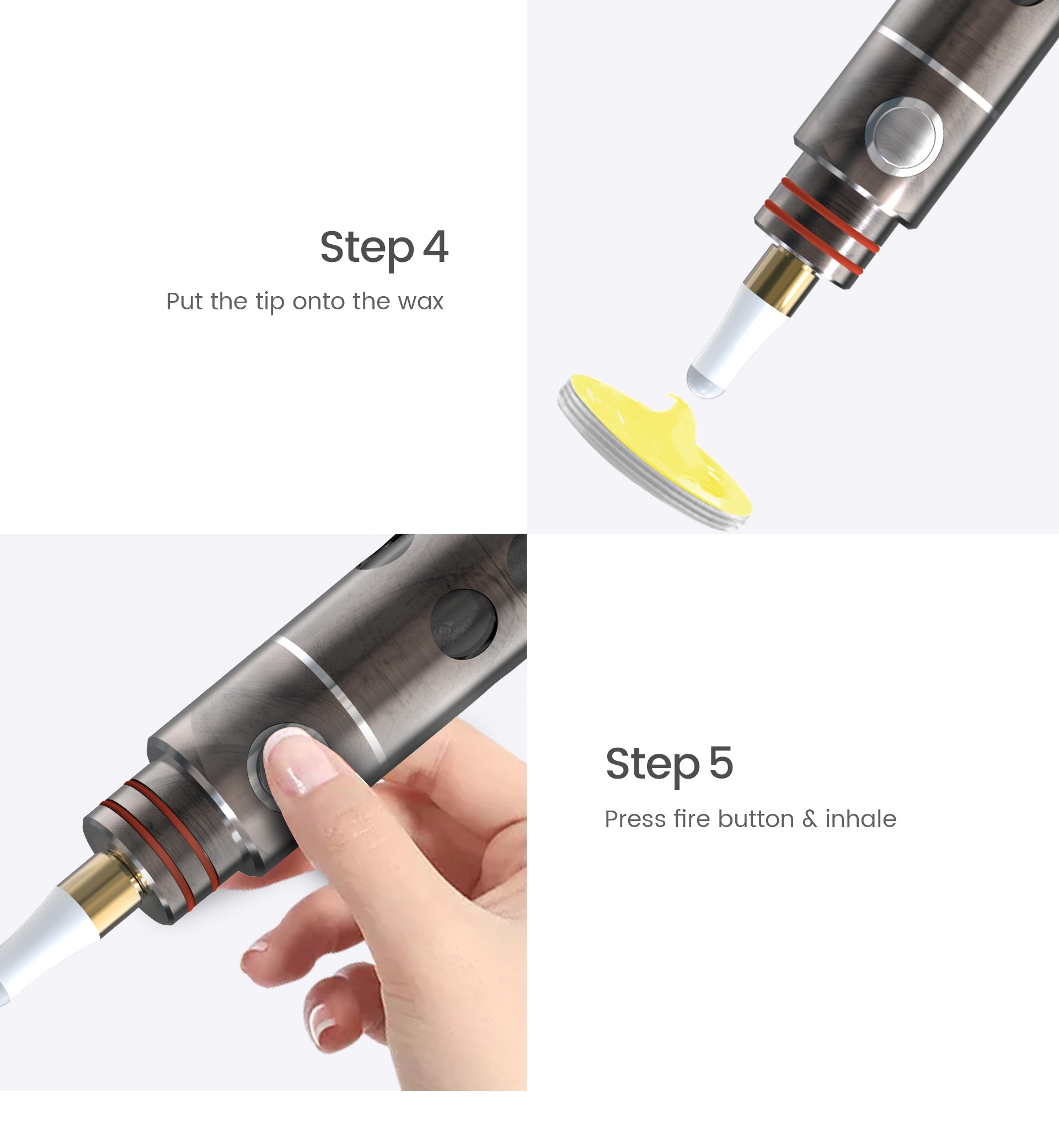 Step 4

Put the tip onto the wax

Step 5

Press fire button & inhale